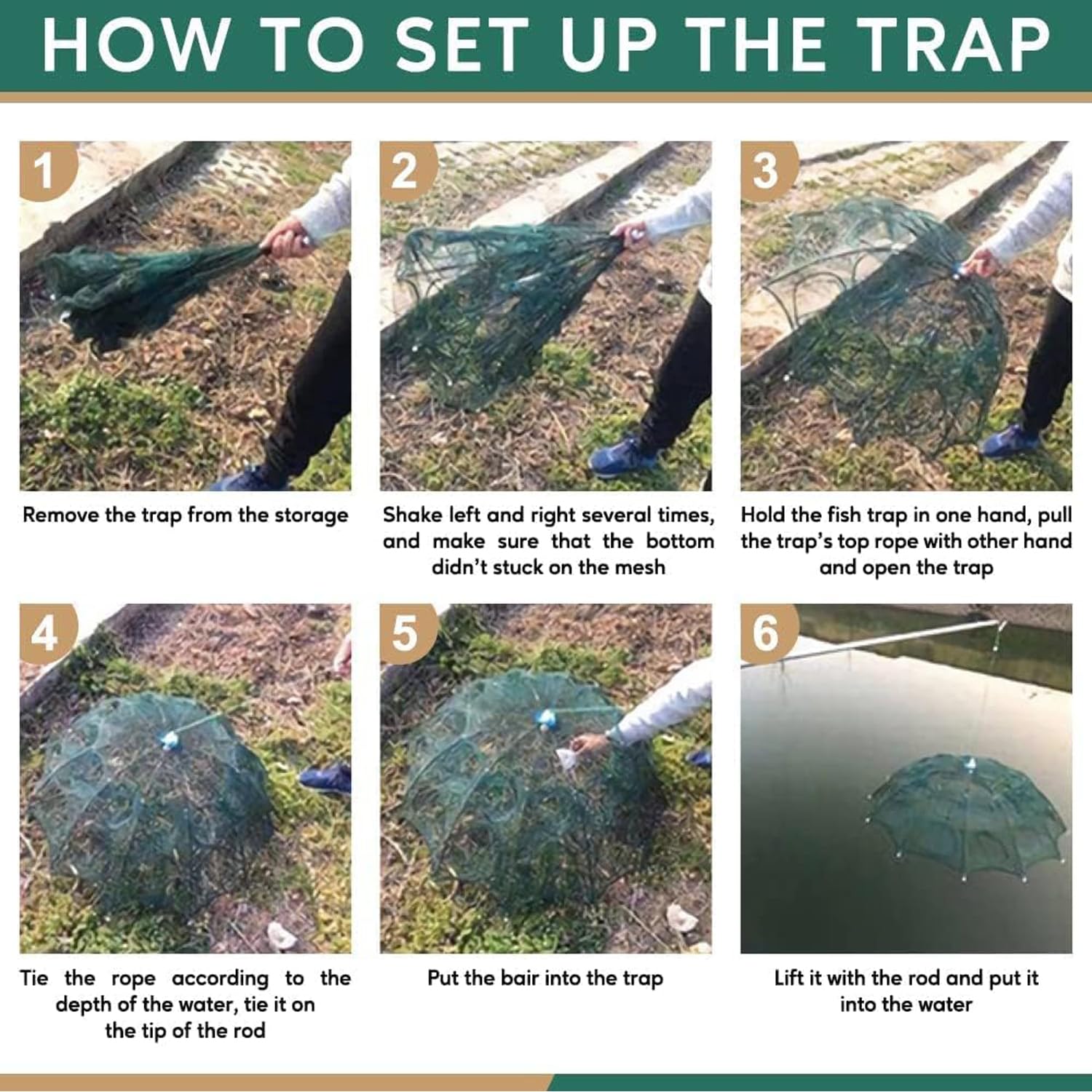 HOW TO SET UP THE TRAP

1

Remove the trap from the storage

2

Shake left and right several times, and make sure that the bottom didn't stuck on the mesh

3

Hold the fish trap in one hand, pull the trap's top rope with other hand and open the trap

4

Tie the rope according to the depth of the water, tie it on the tip of the rod

5

Put the bair into the trap

6

Lift it with the rod and put it into the water